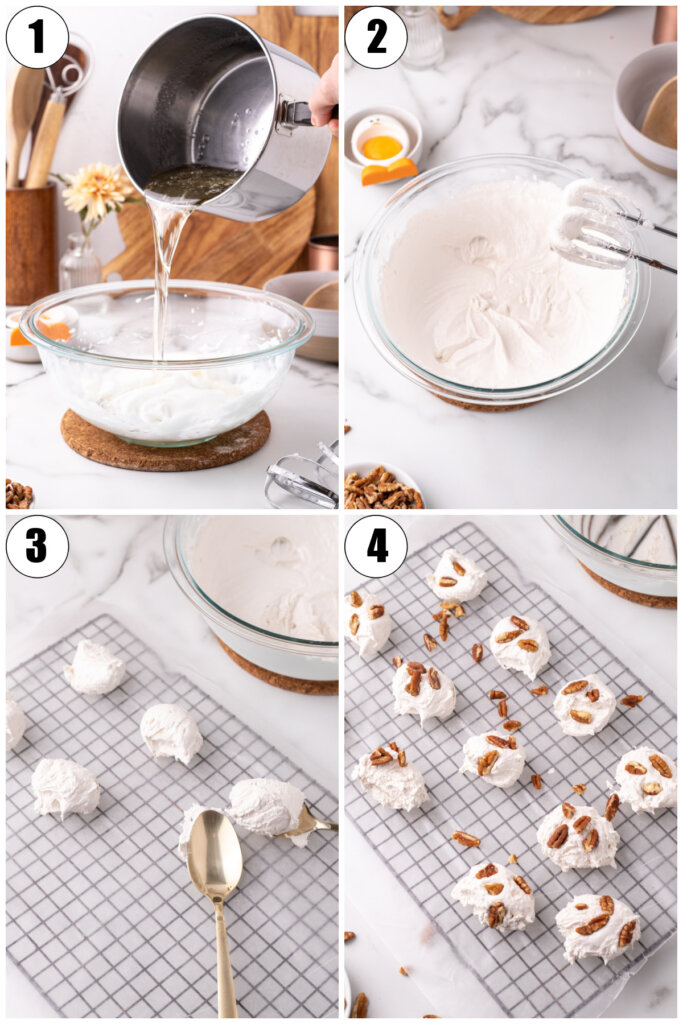 1
2
3
4