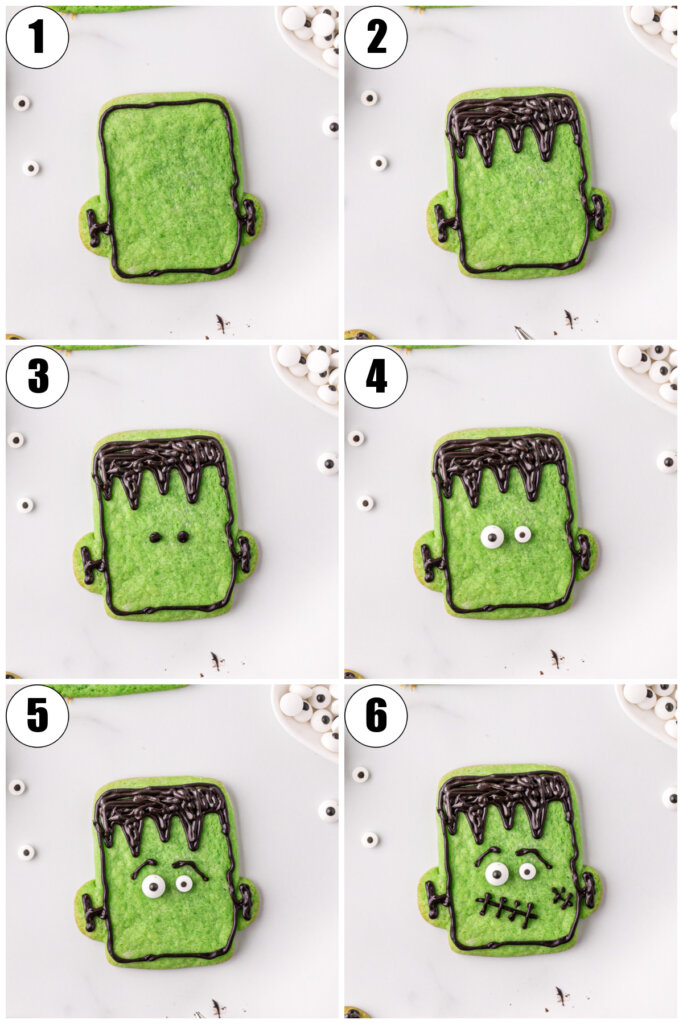 1

2

3

4

5

6